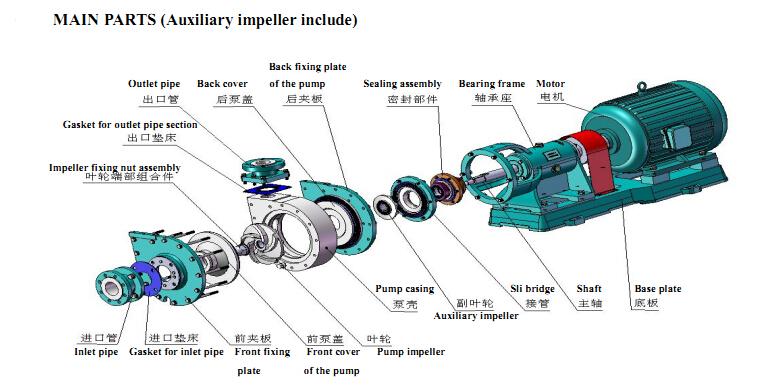 MAIN PARTS (Auxiliary impeller include)

Back fixing plate of the pump
后夹板

Outlet pipe
出口管

Back cover
后泵盖

Sealing assembly
密封部件

Bearing frame
轴承座

Motor
电机

Gasket for outlet pipe section
出口垫床

Impeller fixing nut assembly
叶轮端部组合件

Pump casing
泵壳

副叶轮
Auxiliary impeller

Sli bridge
接管

Shaft
主轴

Base plate
底板

进口管
Inlet pipe

进口垫床
Gasket for inlet pipe

前夹板
Front fixing plate

前泵盖
Front cover of the pump

叶轮
Pump impeller